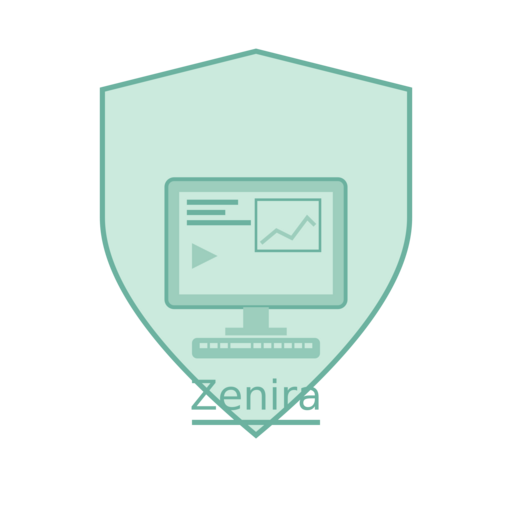 Zenira